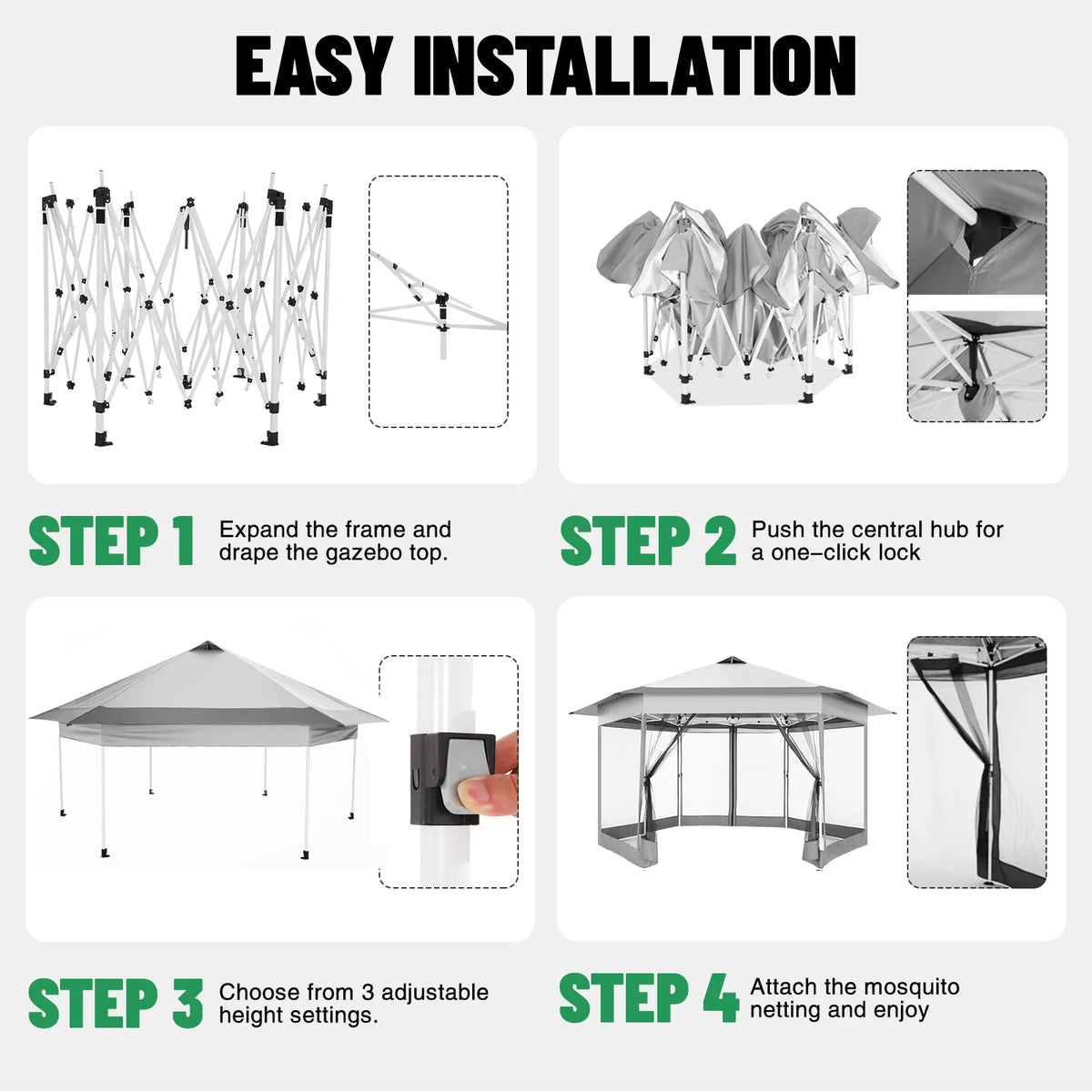 EASY INSTALLATION

STEP 1 Expand the frame and drape the gazebo top.

STEP 2 Push the central hub for a one-click lock

STEP 3 Choose from 3 adjustable height settings.

STEP 4 Attach the mosquito netting and enjoy