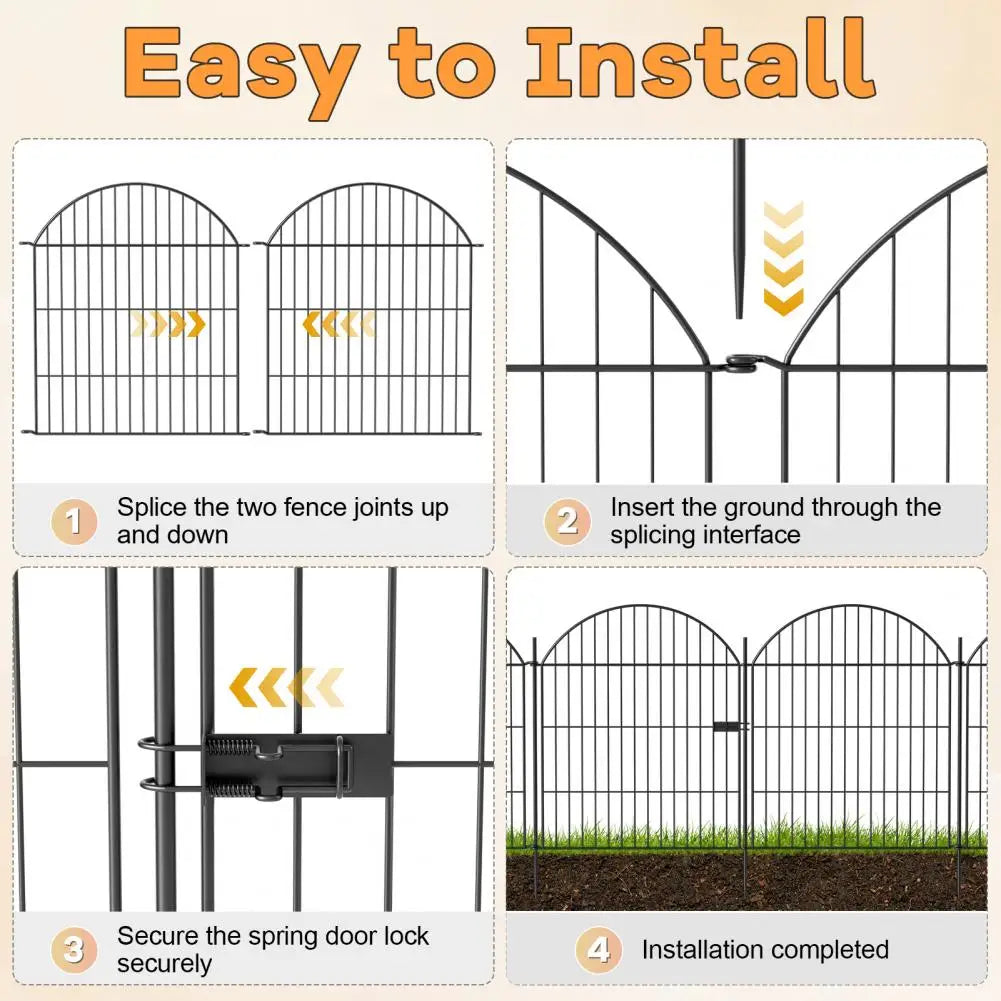 Easy to Install

1 Splice the two fence joints up and down

2 Insert the ground through the splicing interface

3 Secure the spring door lock securely

4 Installation completed