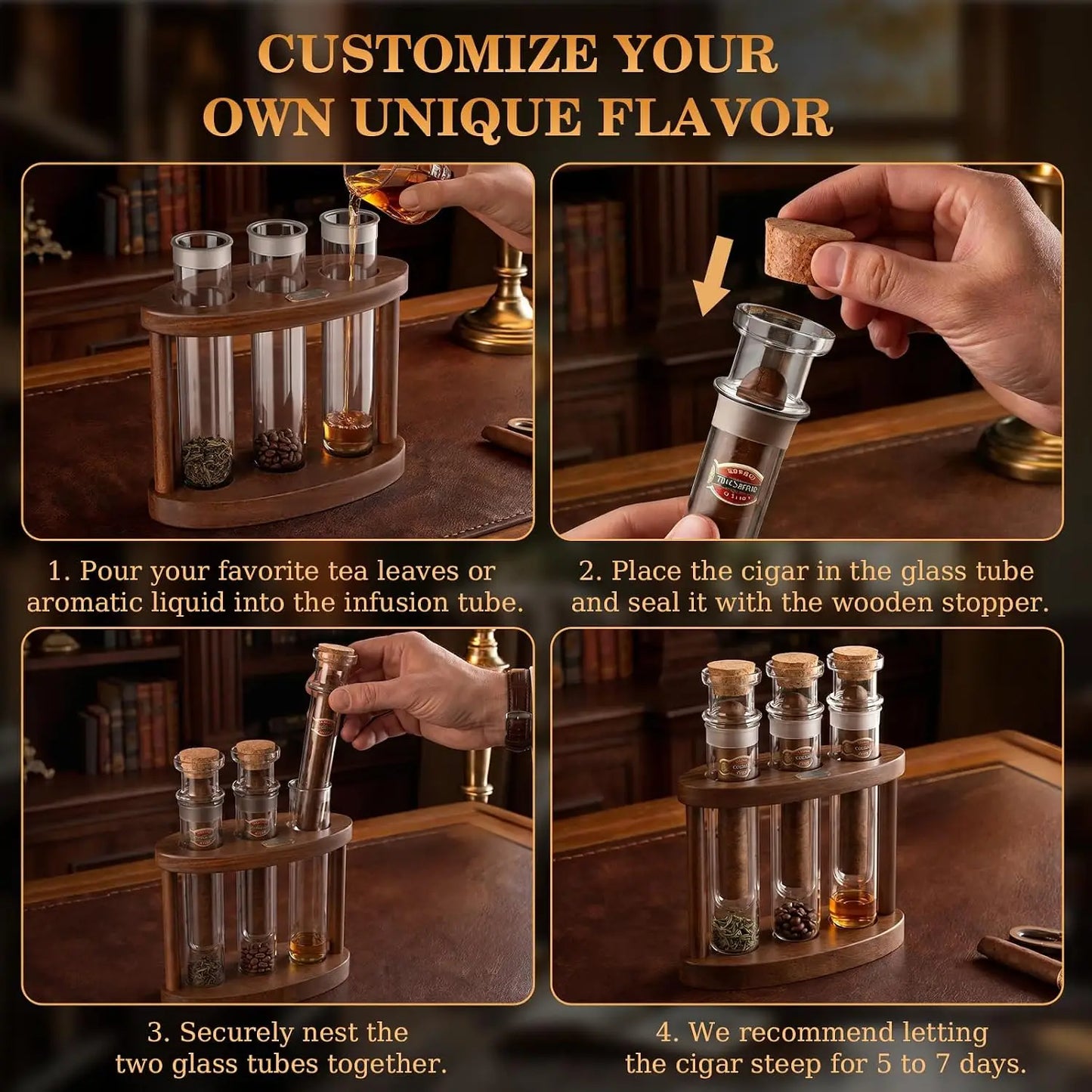 CUSTOMIZE YOUR OWN UNIQUE FLAVOR

1. Pour your favorite tea leaves or aromatic liquid into the infusion tube.

2. Place the cigar in the glass tube and seal it with the wooden stopper.

3. Securely nest the two glass tubes together.

4. We recommend letting the cigar steep for 5 to 7 days.