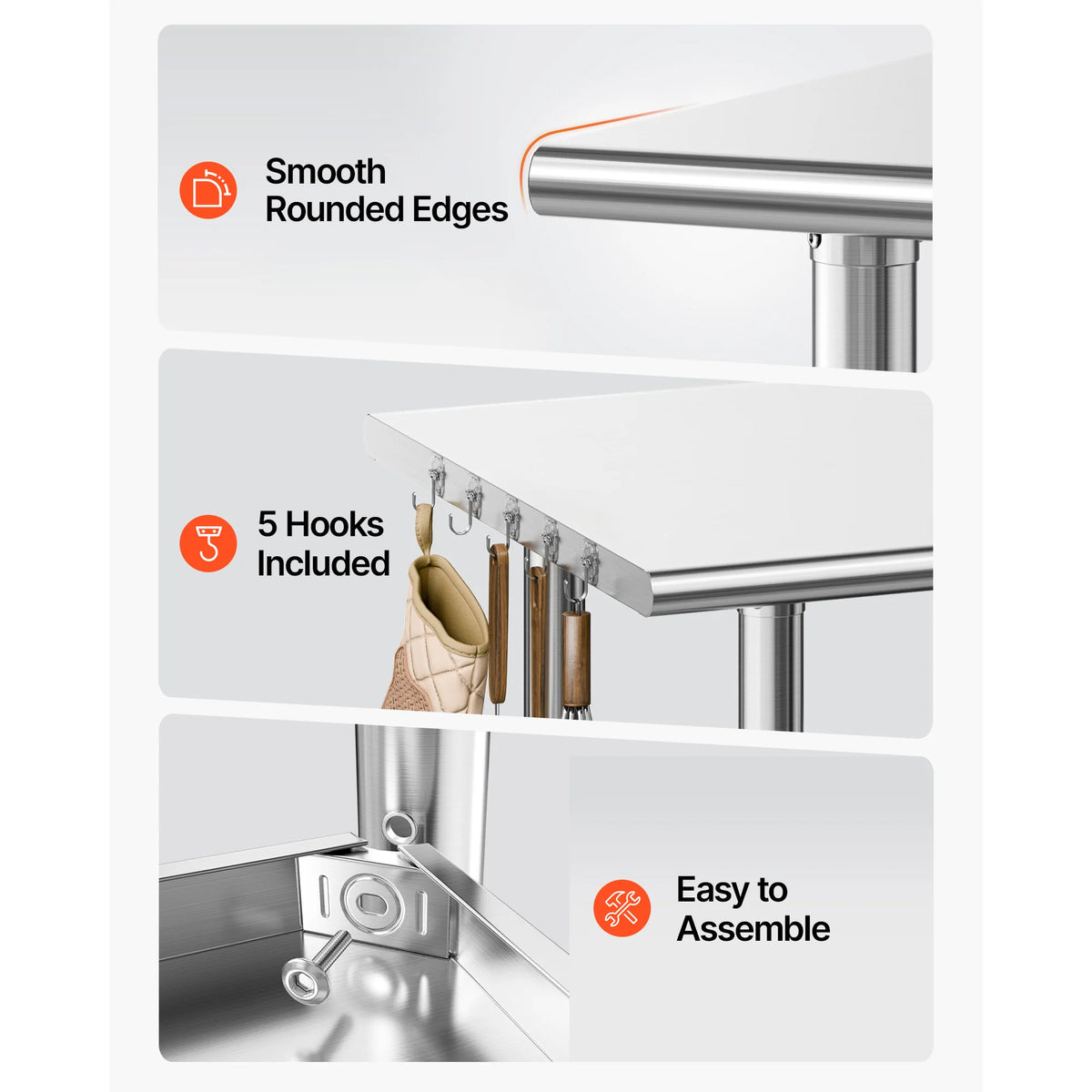 Smooth Rounded Edges

5 Hooks Included

Easy to Assemble