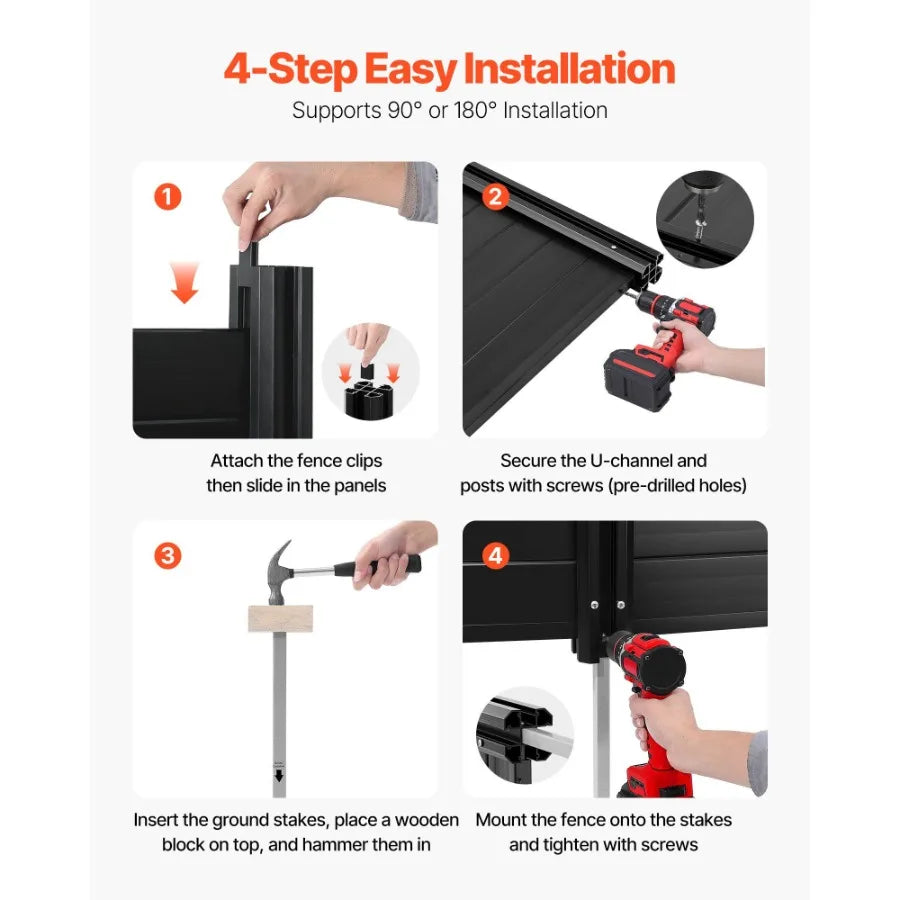 4-Step Easy Installation

Supports 90° or 180° Installation

1

Attach the fence clips then slide in the panels

2

Secure the U-channel and posts with screws (pre-drilled holes)

3

Insert the ground stakes, place a wooden block on top, and hammer them in

4

Mount the fence onto the stakes and tighten with screws