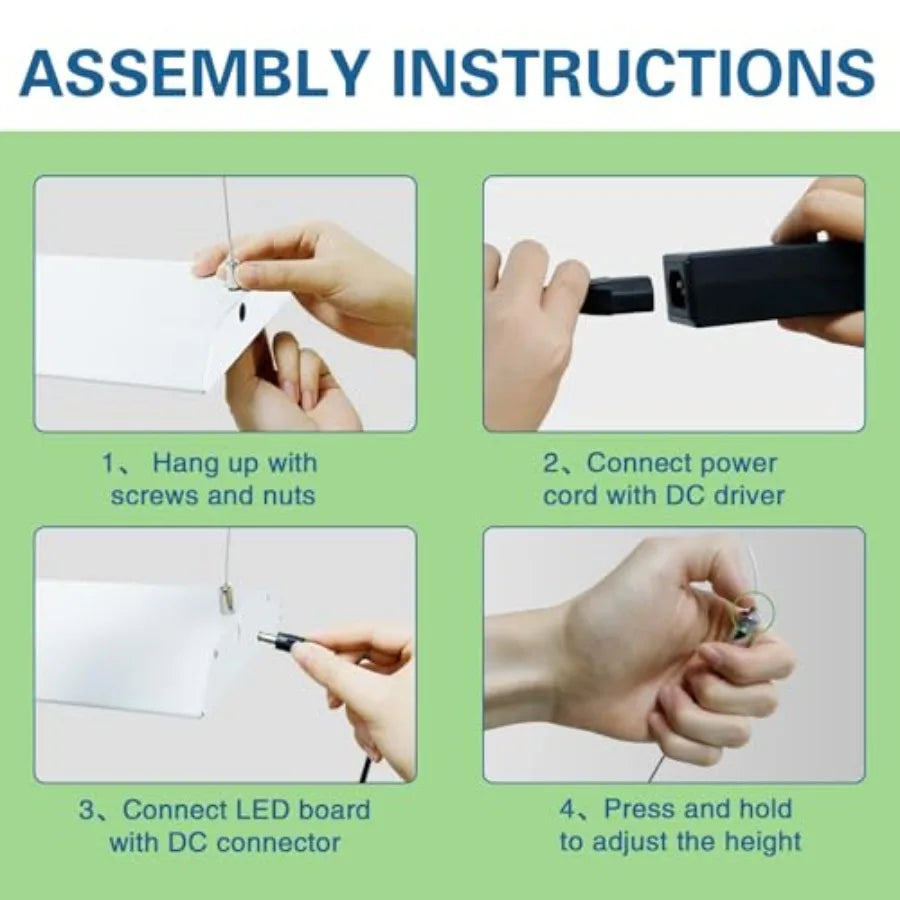 ASSEMBLY INSTRUCTIONS

1、 Hang up with screws and nuts

2、Connect power cord with DC driver

3、Connect LED board with DC connector

4、Press and hold to adjust the height