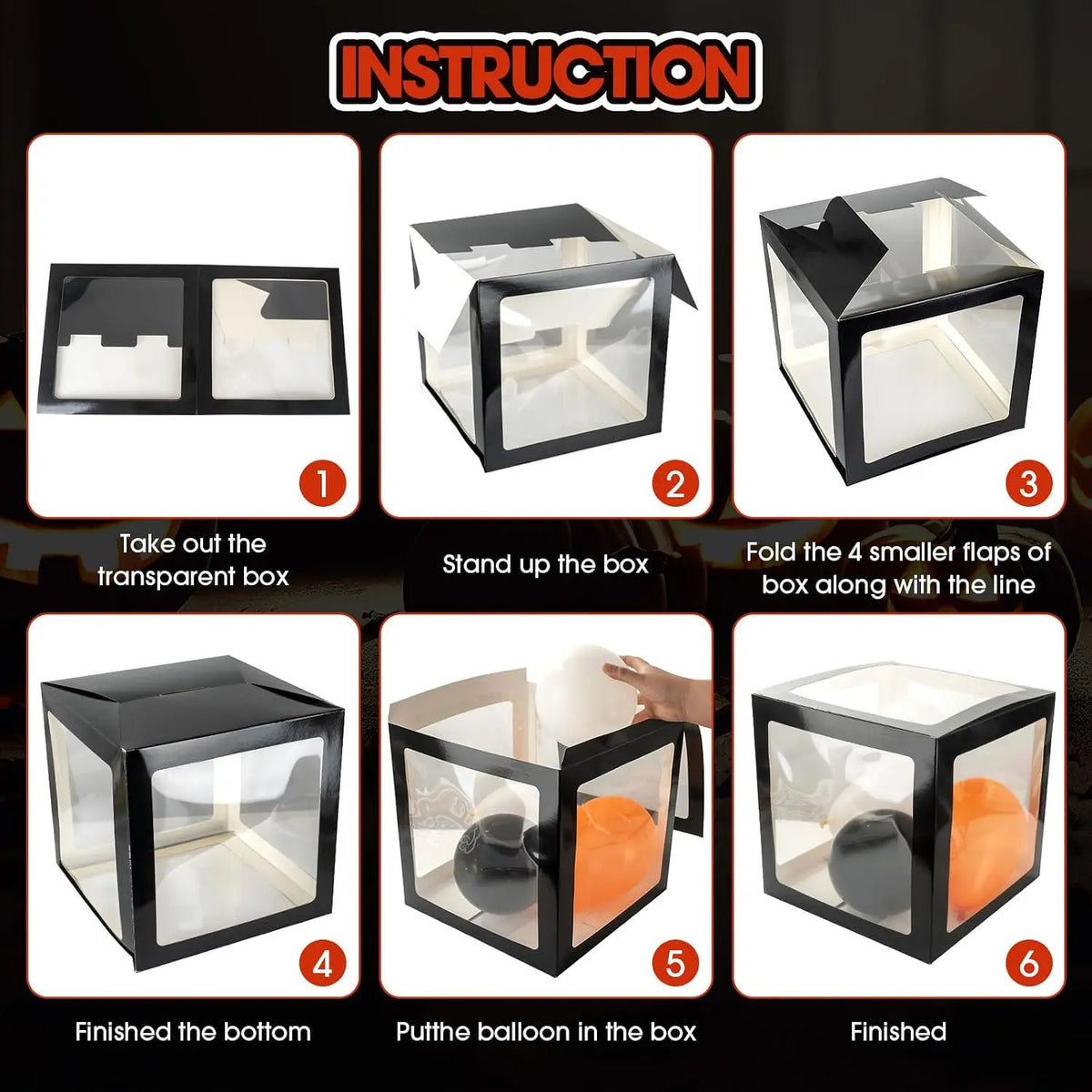 INSTRUCTION

1

Take out the transparent box

2

Stand up the box

3

Fold the 4 smaller flaps of box along with the line

4

Finished the bottom

5

Putthe balloon in the box

6

Finished