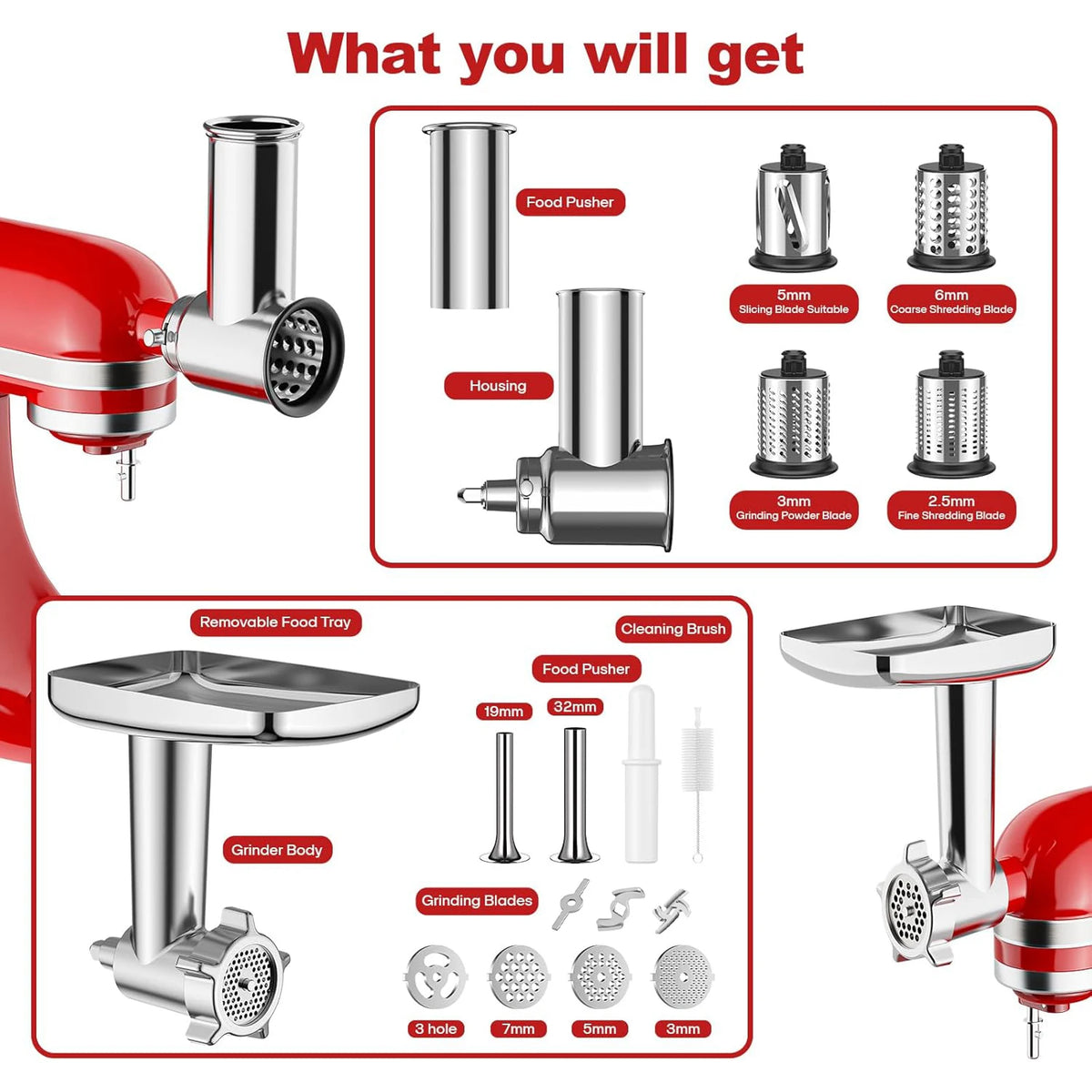 What you will get

Food Pusher

Housing

5mm
Slicing Blade Suitable

6mm
Coarse Shredding Blade

3mm
Grinding Powder Blade

2.5mm
Fine Shredding Blade

Removable Food Tray

Cleaning Brush

Food Pusher

19mm

32mm

Grinder Body

Grinding Blades

3 hole

7mm

5mm

3mm