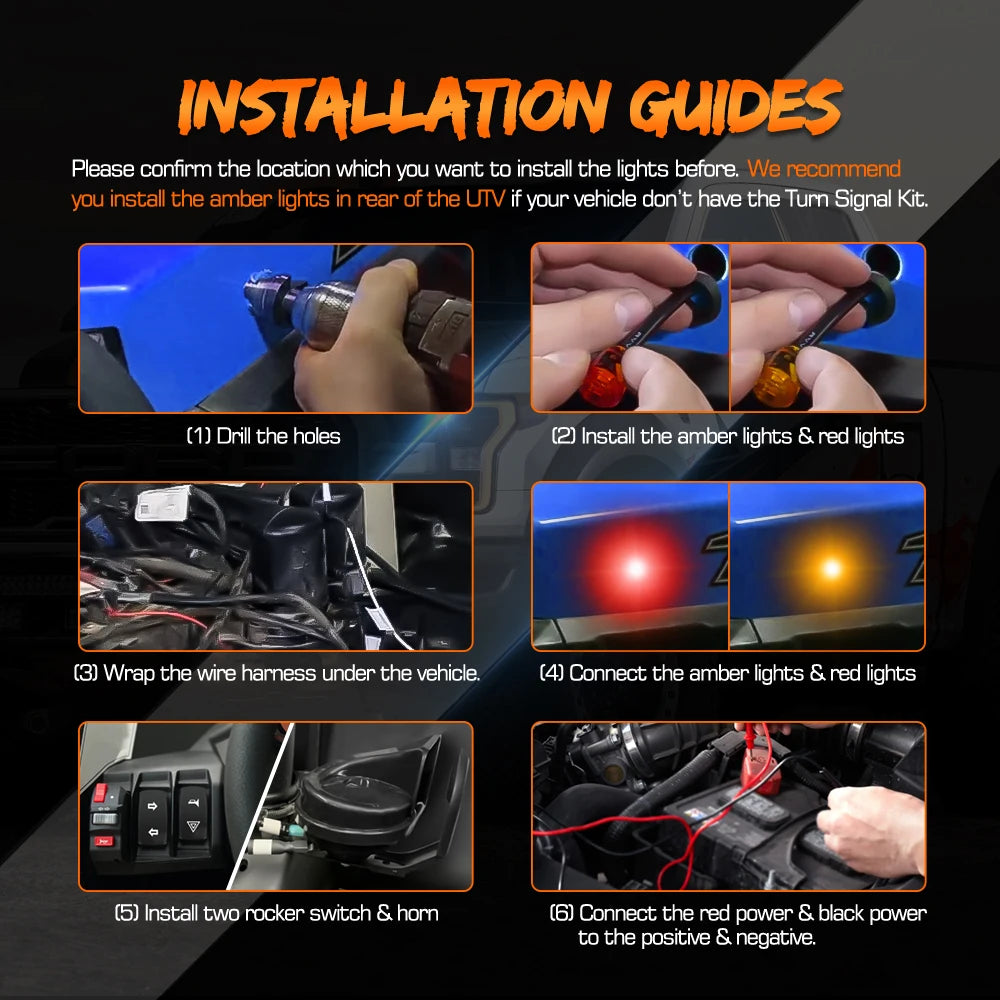 INSTALLATION GUIDES

Please confirm the location which you want to install the lights before. We recommend you install the amber lights in rear of the UTV if your vehicle don't have the Turn Signal Kit.

(1) Drill the holes

(2) Install the amber lights & red lights

(3) Wrap the wire harness under the vehicle.

(4) Connect the amber lights & red lights

(5) Install two rocker switch & horn

(6) Connect the red power & black power to the positive & negative.